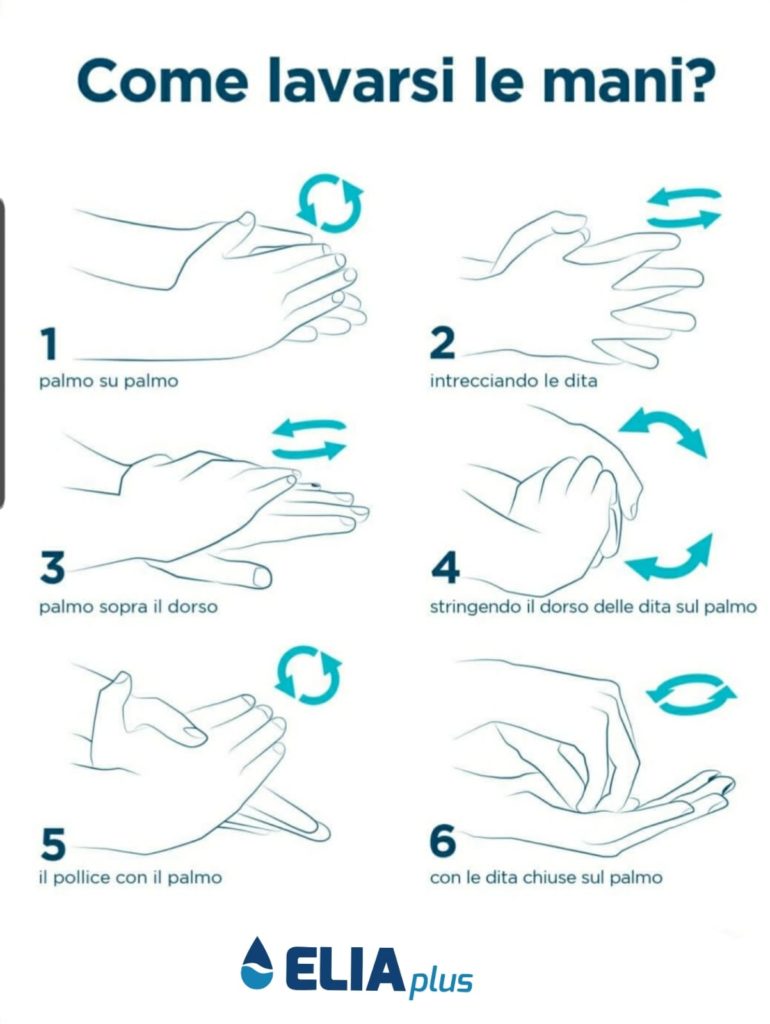 Come lavarsi le mani?

1
palmo su palmo

2
intrecciando le dita

3
palmo sopra il dorso

4
stringendo il dorso delle dita sul palmo

5
il pollice con il palmo

6
con le dita chiuse sul palmo

ELIA plus